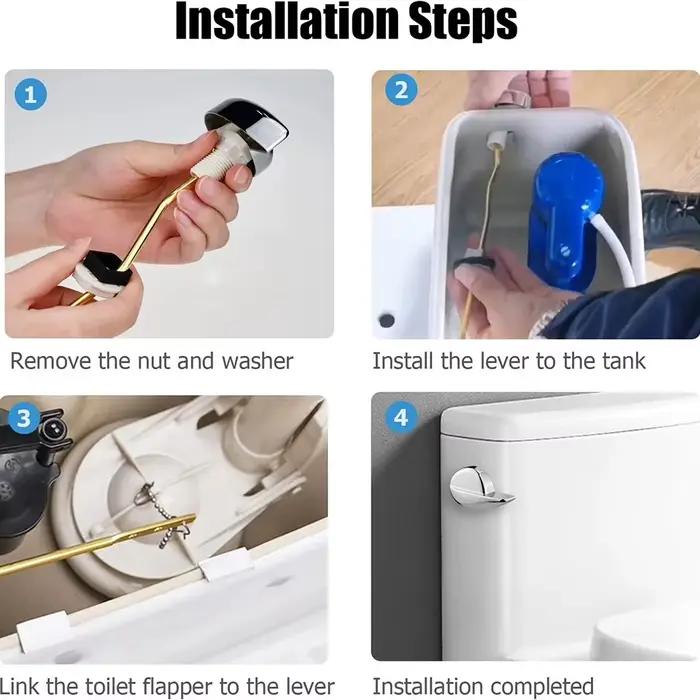 Installation Steps

1

Remove the nut and washer

2

Install the lever to the tank

3

Link the toilet flapper to the lever

4

Installation completed