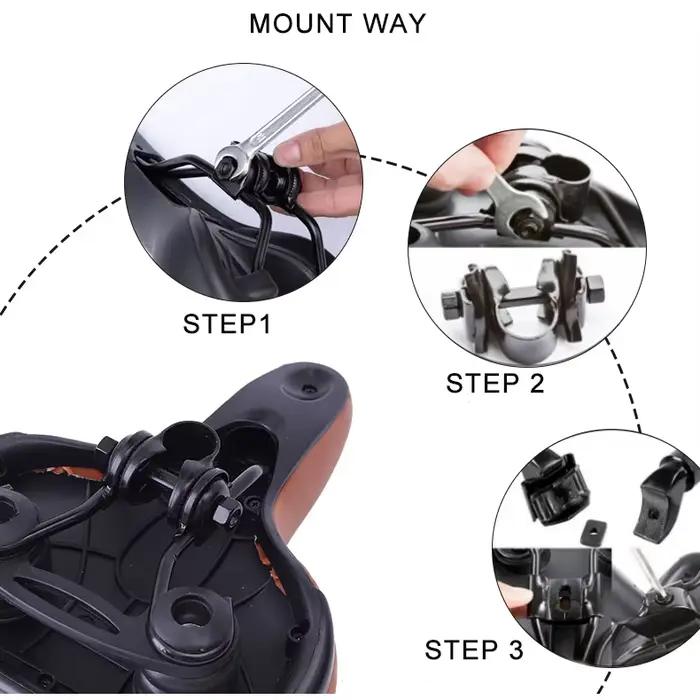 MOUNT WAY

STEP1

STEP 2

STEP 3