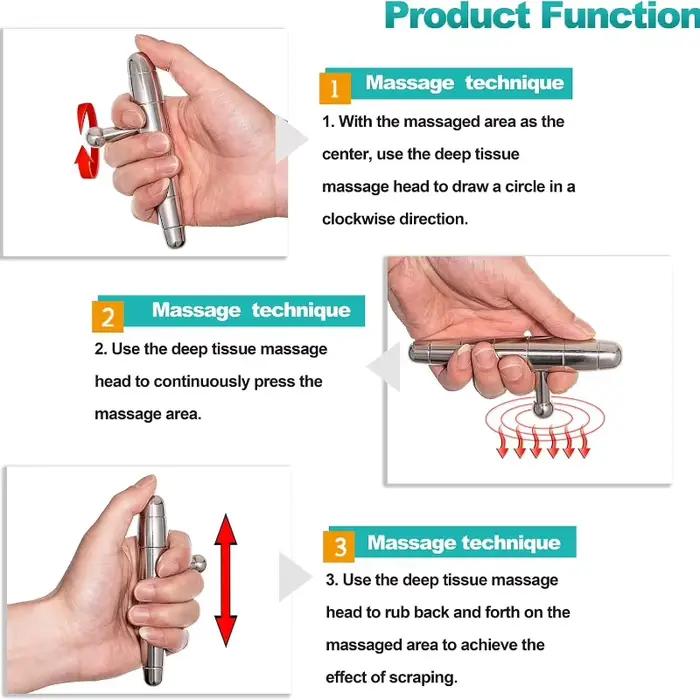 Product Function

1 Massage technique

1. With the massaged area as the center, use the deep tissue massage head to draw a circle in a clockwise direction.

2 Massage technique

2. Use the deep tissue massage head to continuously press the massage area.

3 Massage technique

3. Use the deep tissue massage head to rub back and forth on the massaged area to achieve the effect of scraping.