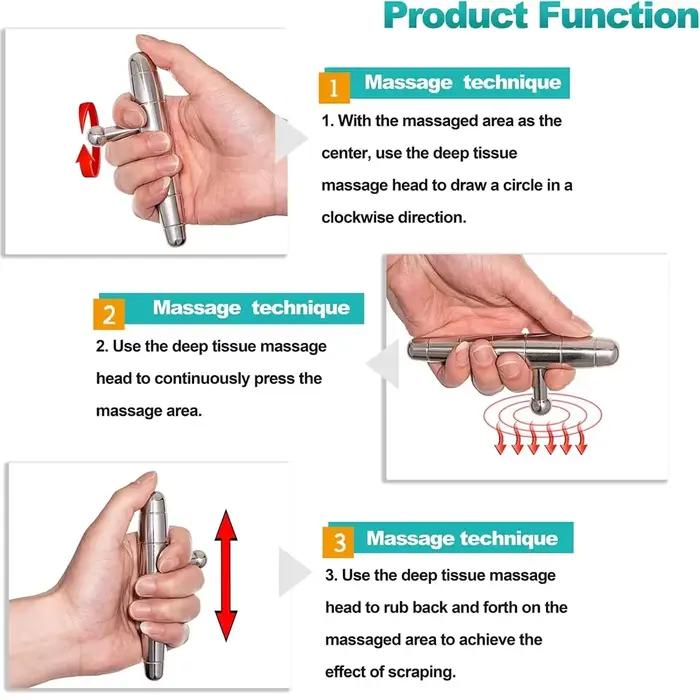 Product Function

1 Massage technique

1. With the massaged area as the center, use the deep tissue massage head to draw a circle in a clockwise direction.

2 Massage technique

2. Use the deep tissue massage head to continuously press the massage area.

3 Massage technique

3. Use the deep tissue massage head to rub back and forth on the massaged area to achieve the effect of scraping.